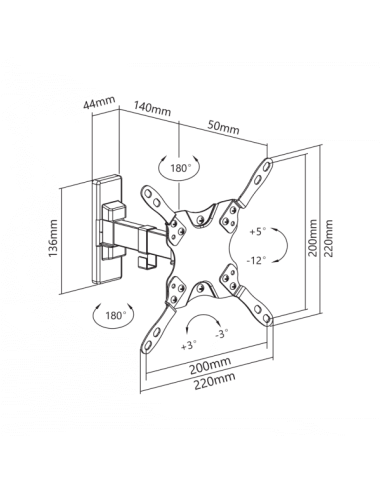 44mm
140mm
50mm
180°
136mm
+5°
-12°
200mm
220mm
180°
+3°
-3°
200mm
220mm