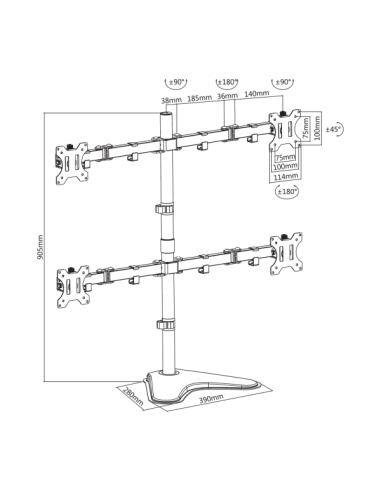 ±90°
±180°
±90°
38mm 185mm 36mm 140mm
75mm
100mm
±45°
75mm
100mm
114mm
±180°
905mm
280mm
390mm